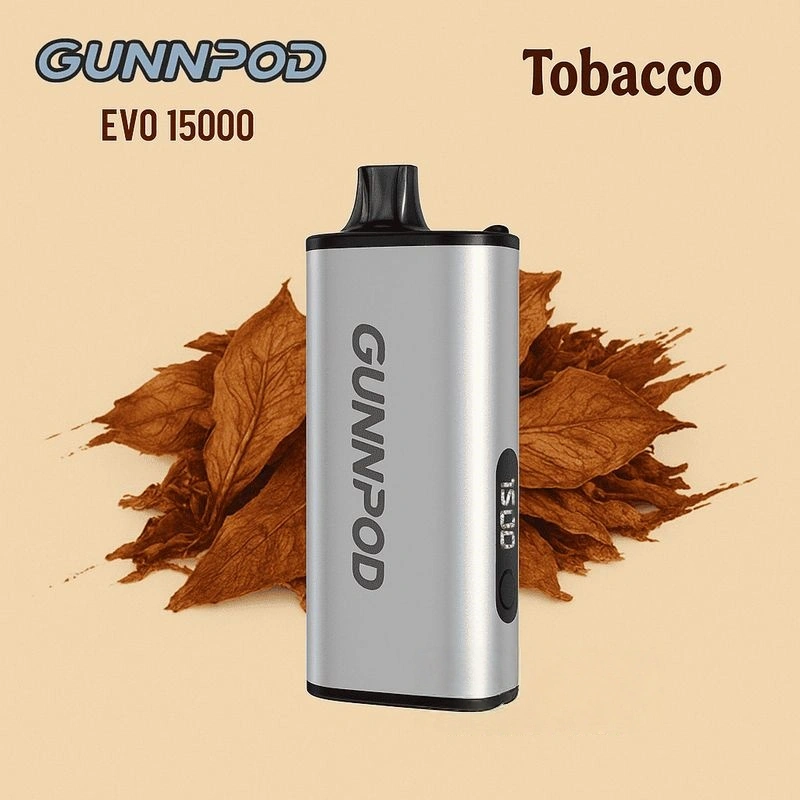 GUNNPOD
EVO 15000

Tobacco

GUNNPOD

1500